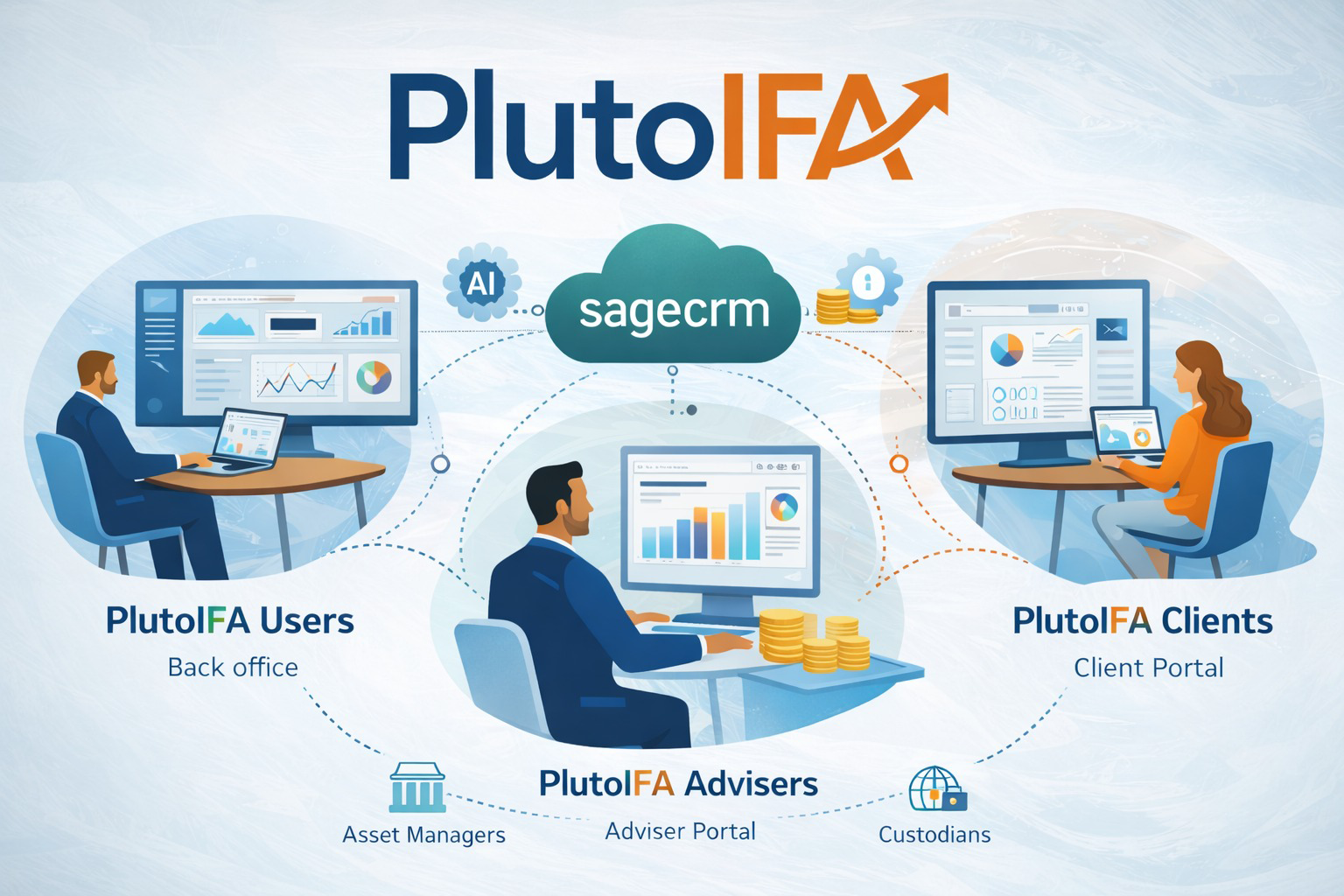 PlutoIFA

AI

sagecrm

PlutoIFA Users

Back office

PlutoIFA Clients

Client Portal

PlutoIFA Advisers

Adviser Portal

Asset Managers

Custodians